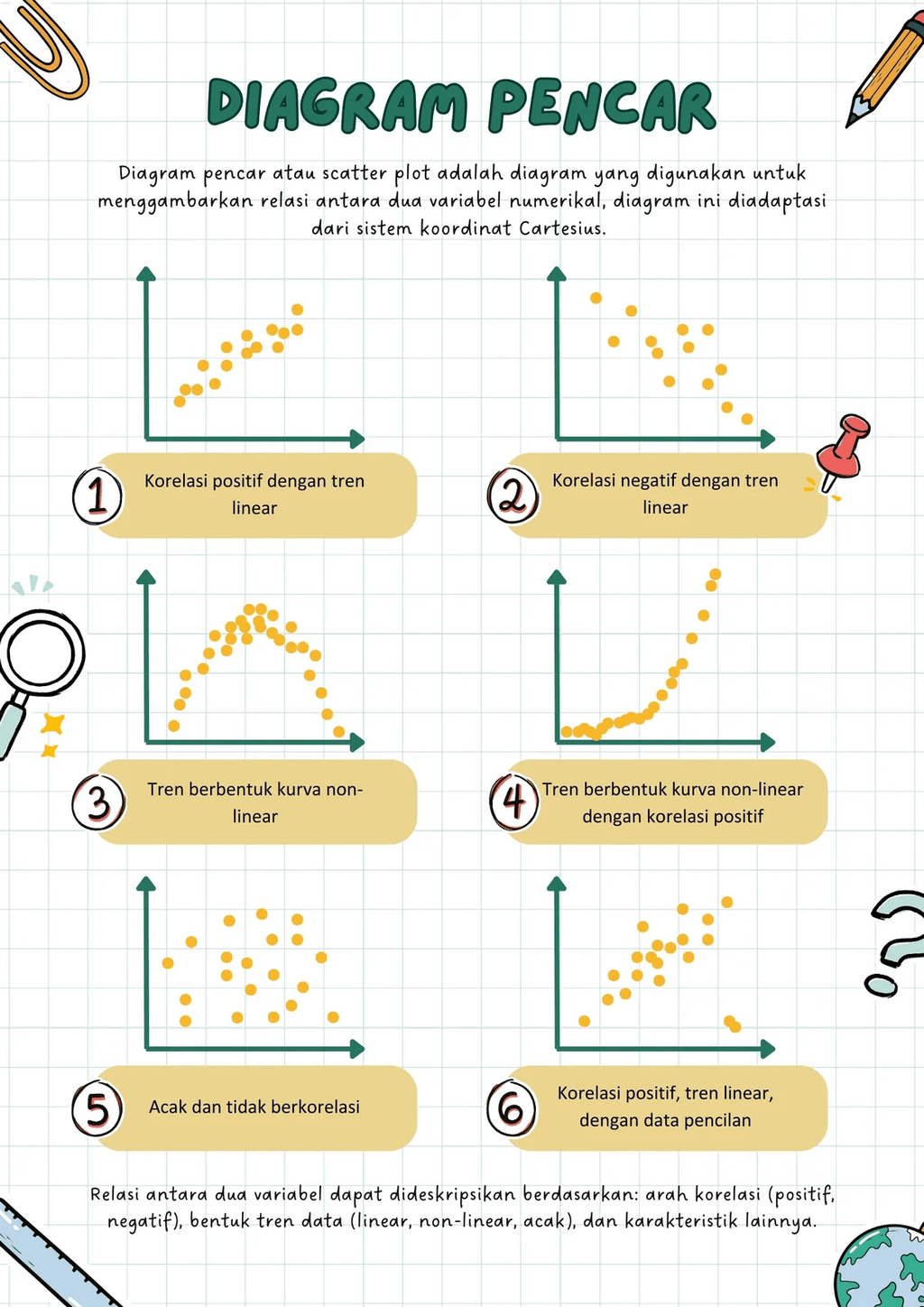 DIAGRAM PENCAR

Diagram pencar atau scatter plot adalah diagram yang digunakan untuk menggambarkan relasi antara dua variabel numerikal, diagram ini diadaptasi dari sistem koordinat Cartesius.

1 Korelasi positif dengan tren linear

2 Korelasi negatif dengan tren linear

3 Tren berbentuk kurva non-linear

4 Tren berbentuk kurva non-linear dengan korelasi positif

5 Acak dan tidak berkorelasi

6 Korelasi positif, tren linear, dengan data pencilan

Relasi antara dua variabel dapat dideskripsikan berdasarkan: arah korelasi (positif, negatif), bentuk tren data (linear, non-linear, acak), dan karakteristik lainnya.